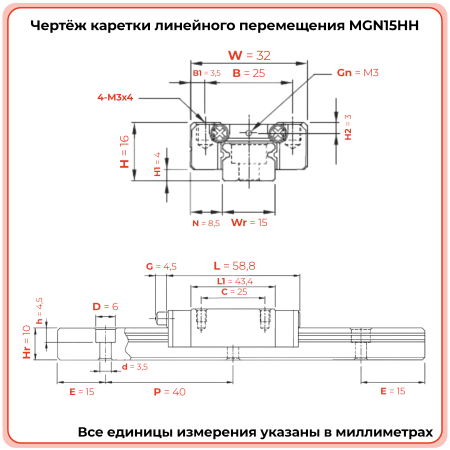 Чертёж каретки линейного перемещения MGN15HH

W = 32

B1 = 3,5

B = 25

Gn = M3

4-M3x4

H = 16

H1 = 4

H2 = 3

N = 8,5

Wr = 15

G = 4,5

L = 58,8

L1 = 43,4

C = 25

D = 6

h = 4,5

Hr = 10

d = 3,5

E = 15

P = 40

E = 15

Все единицы измерения указаны в миллиметрах