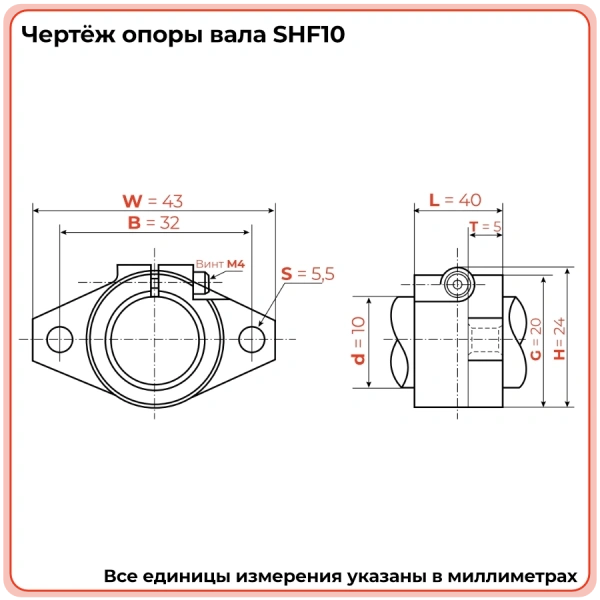 Чертёж опоры вала SHF10

W = 43

B = 32

Винт M4

S = 5,5

L = 40

T = 5

d = 10

G = 20

H = 24

Все единицы измерения указаны в миллиметрах