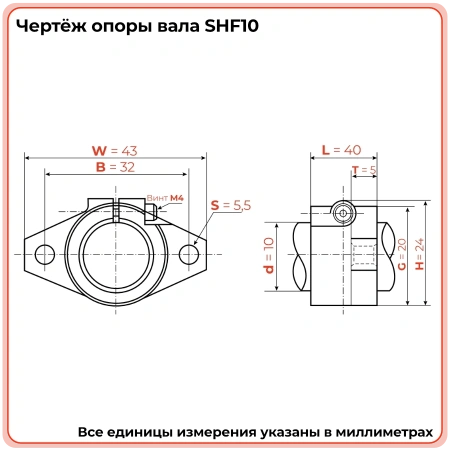 Чертёж опоры вала SHF10

W = 43
B = 32
Винт M4
S = 5,5

L = 40
T = 5
d = 10
G = 20
H = 24

Все единицы измерения указаны в миллиметрах