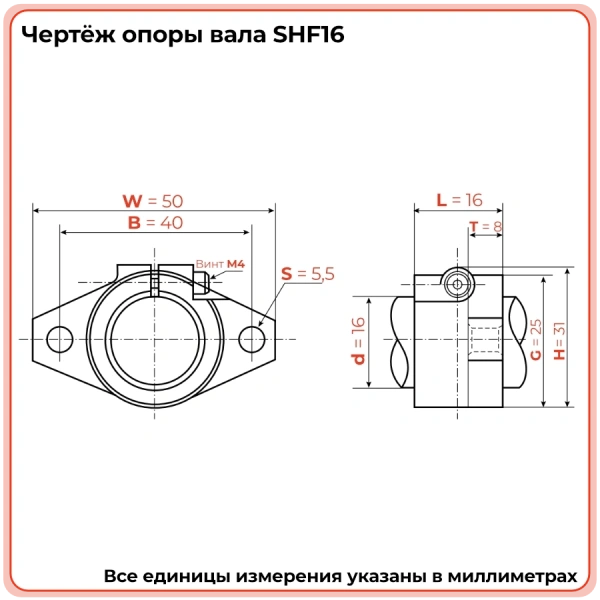 Чертёж опоры вала SHF16

W = 50

B = 40

Винт M4

S = 5,5

L = 16

T = 8

d = 16

G = 25

H = 31

Все единицы измерения указаны в миллиметрах