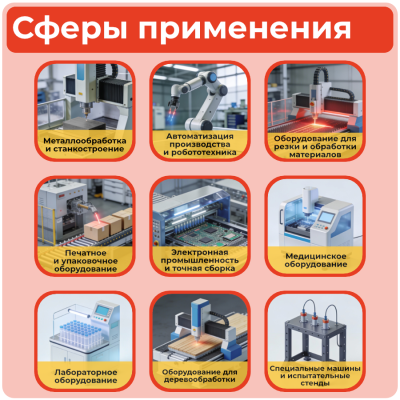 Сферы применения

Металлообработка и станкостроение

Автоматизация производства и робототехника

Оборудование для резки и обработки материалов

Печатное и упаковочное оборудование

Электронная промышленность и точная сборка

Медицинское оборудование

Лабораторное оборудование

Оборудование для деревообработки

Специальные машины и испытательные стенды