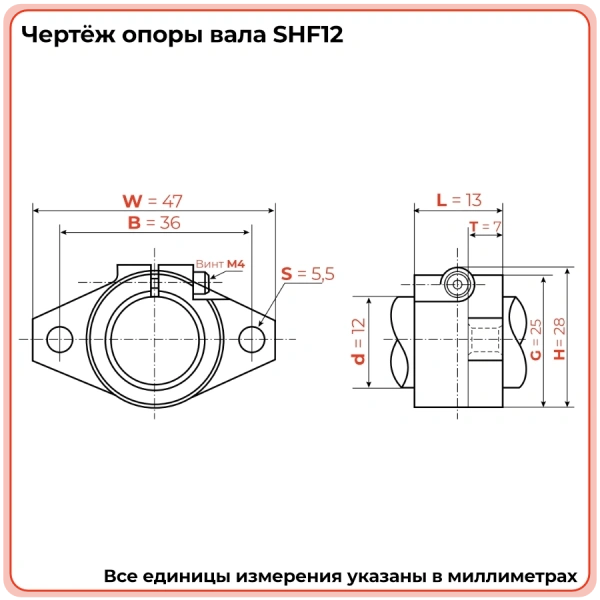 Чертёж опоры вала SHF12

W = 47
B = 36
Винт M4
S = 5,5

L = 13
T = 7
d = 12
G = 25
H = 28

Все единицы измерения указаны в миллиметрах