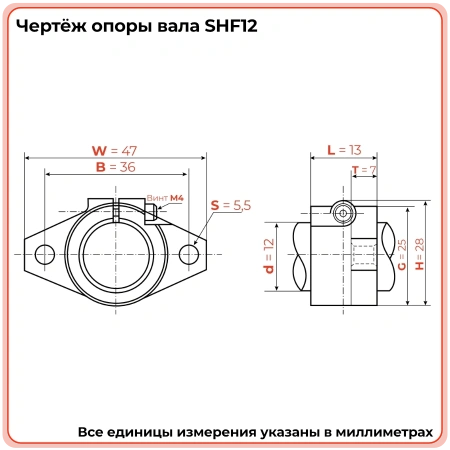 Чертёж опоры вала SHF12

W = 47

B = 36

Винт M4

S = 5,5

L = 13

T = 7

d = 12

G = 25

H = 28

Все единицы измерения указаны в миллиметрах