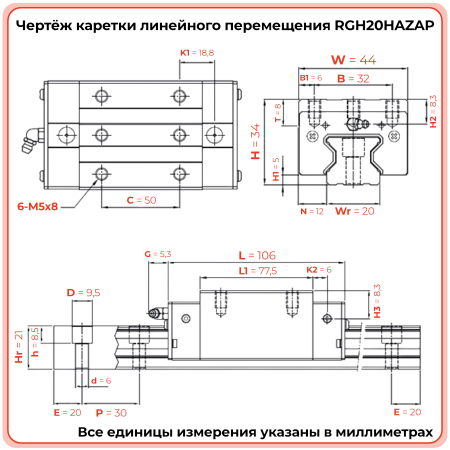 Чертёж каретки линейного перемещения RGH20HAZAP

K1 = 18,8

6-M5x8

C = 50

W = 44

B1 = 6

B = 32

T = 8

H2 = 8,3

H = 34

H1 = 5

N = 12

Wr = 20

G = 5,3

L = 106

L1 = 77,5

K2 = 6

H3 = 8,3

D = 9,5

Hr = 21

h = 8,5

d = 6

E = 20

P = 30

E = 20

Все единицы измерения указаны в миллиметрах