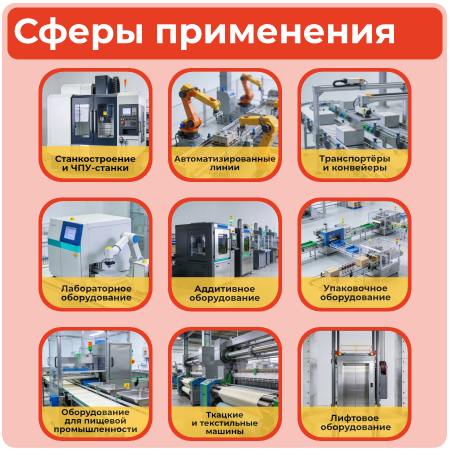 Сферы применения

Станкостроение и ЧПУ-станки

Автоматизированные линии

Транспортёры и конвейеры

Лабораторное оборудование

Аддитивное оборудование

Упаковочное оборудование

Оборудование для пищевой промышленности

Ткацкие и текстильные машины

Лифтовое оборудование