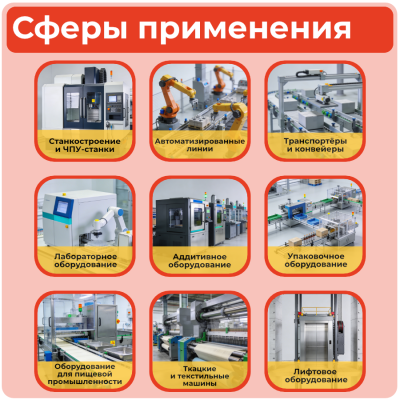 Сферы применения

Станкостроение и ЧПУ-станки

Автоматизированные линии

Транспортёры и конвейеры

Лабораторное оборудование

Аддитивное оборудование

Упаковочное оборудование

Оборудование для пищевой промышленности

Ткацкие и текстильные машины

Лифтовое оборудование