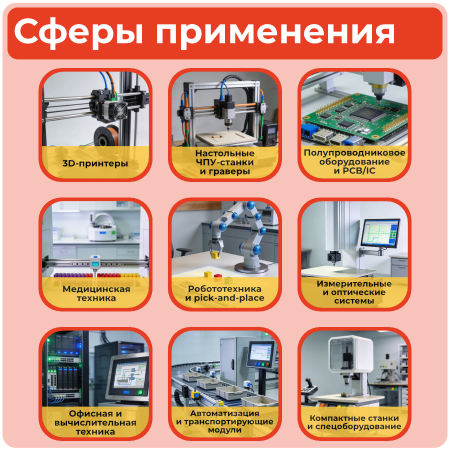 Сферы применения

3D-принтеры

Настольные ЧПУ-станки и граверы

Полупроводниковое оборудование и PCB/IC

Медицинская техника

Робототехника и pick-and-place

Измерительные и оптические системы

Офисная и вычислительная техника

Автоматизация и транспортирующие модули

Компактные станки и спецоборудование