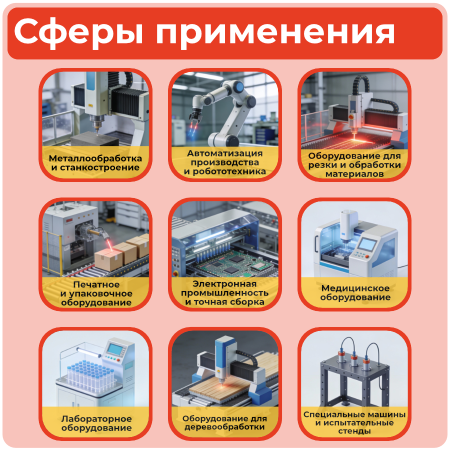 Сферы применения

Металлообработка и станкостроение

Автоматизация производства и робототехника

Оборудование для резки и обработки материалов

Печатное и упаковочное оборудование

Электронная промышленность и точная сборка

Медицинское оборудование

Лабораторное оборудование

Оборудование для деревообработки

Специальные машины и испытательные стенды