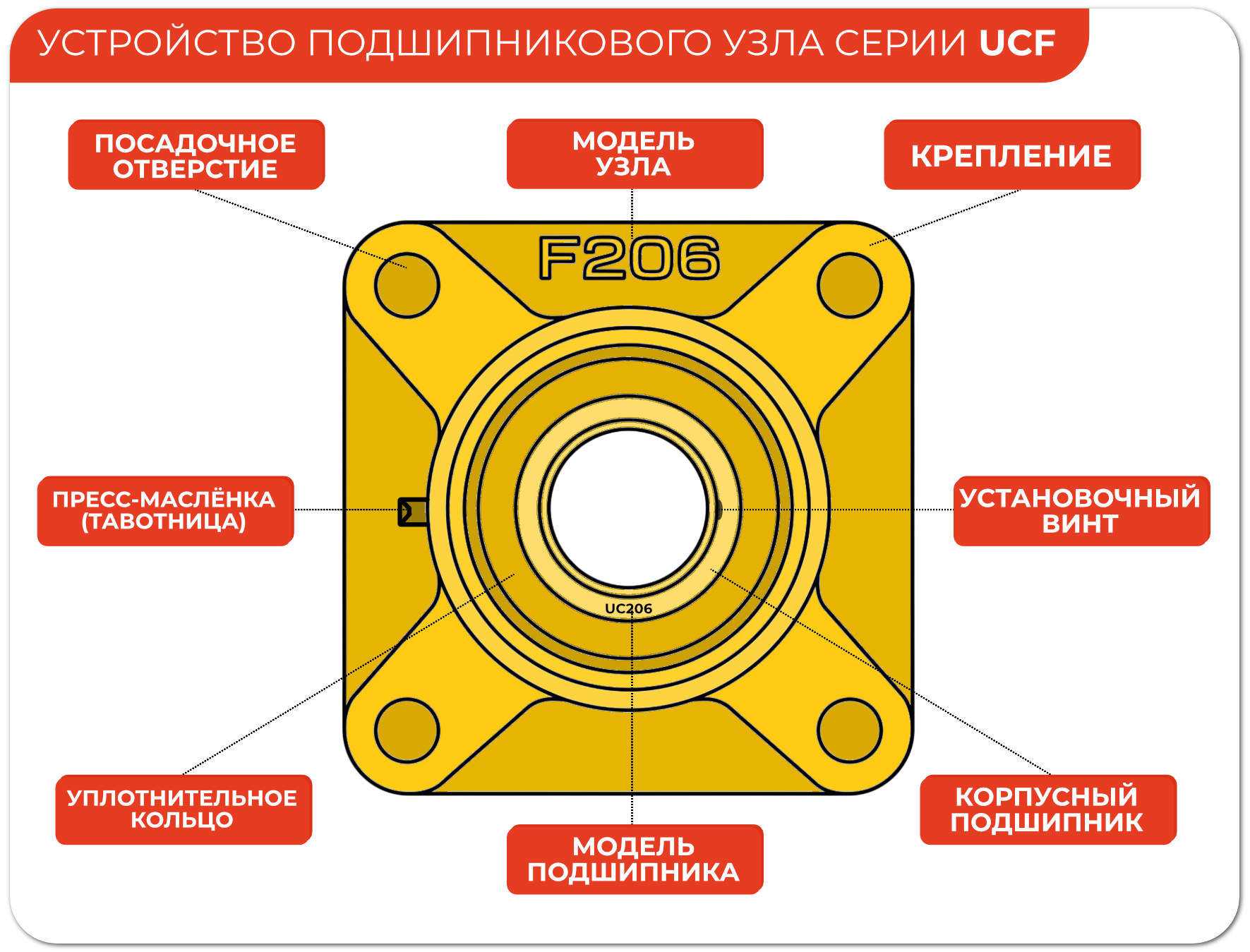 УСТРОЙСТВО ПОДШИПНИКОВОГО УЗЛА СЕРИИ UCF

ПОСАДОЧНОЕ ОТВЕРСТИЕ

МОДЕЛЬ УЗЛА

КРЕПЛЕНИЕ

F206

ПРЕСС-МАСЛЁНКА (ТАВОТНИЦА)

УСТАНОВОЧНЫЙ ВИНТ

UC206

УПЛОТНИТЕЛЬНОЕ КОЛЬЦО

МОДЕЛЬ ПОДШИПНИКА

КОРПУСНЫЙ ПОДШИПНИК