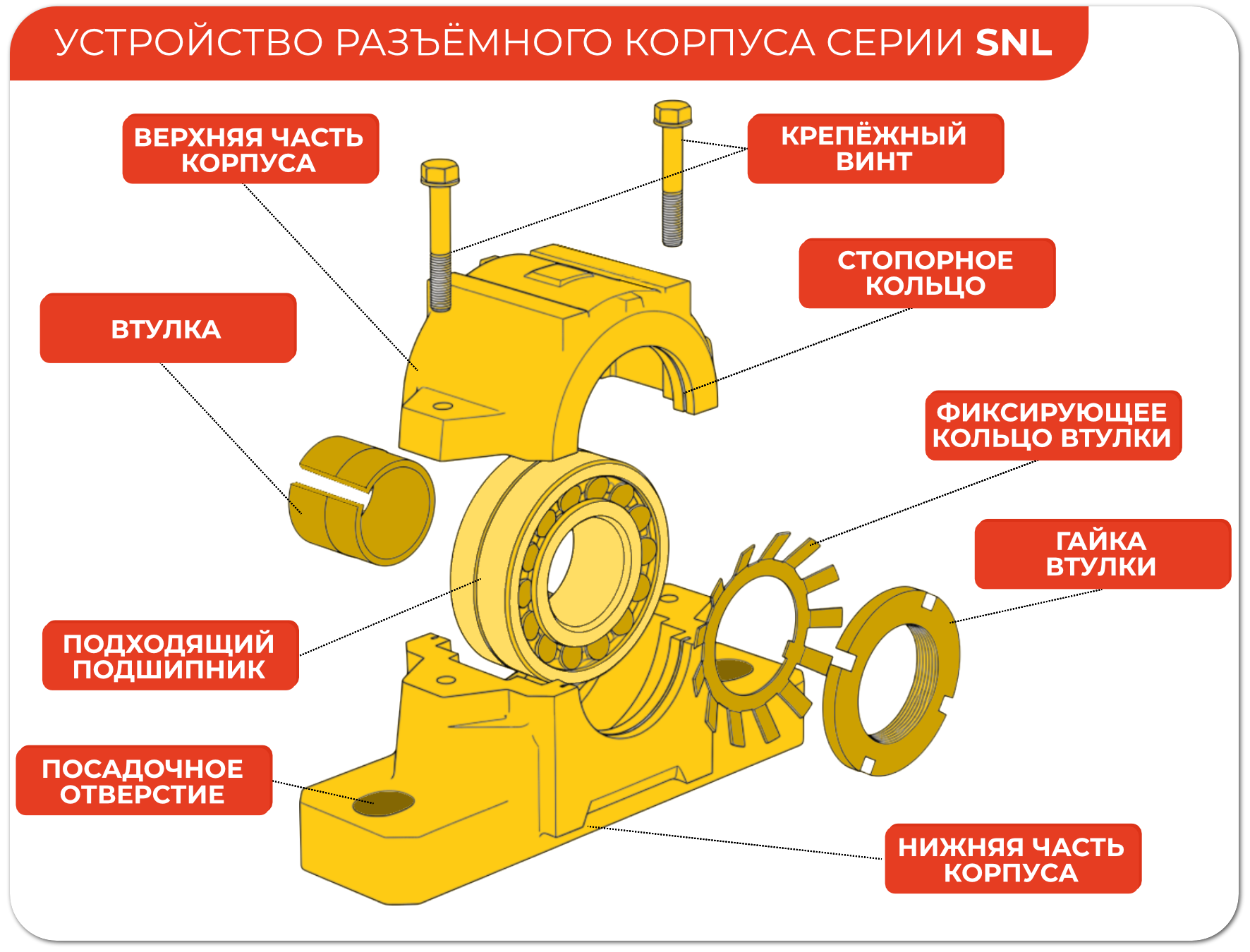 УСТРОЙСТВО РАЗЪЁМНОГО КОРПУСА СЕРИИ SNL

ВЕРХНЯЯ ЧАСТЬ КОРПУСА

КРЕПЁЖНЫЙ ВИНТ

СТОПОРНОЕ КОЛЬЦО

ВТУЛКА

ФИКСИРУЮЩЕЕ КОЛЬЦО ВТУЛКИ

ГАЙКА ВТУЛКИ

ПОДХОДЯЩИЙ ПОДШИПНИК

ПОСАДОЧНОЕ ОТВЕРСТИЕ

НИЖНЯЯ ЧАСТЬ КОРПУСА