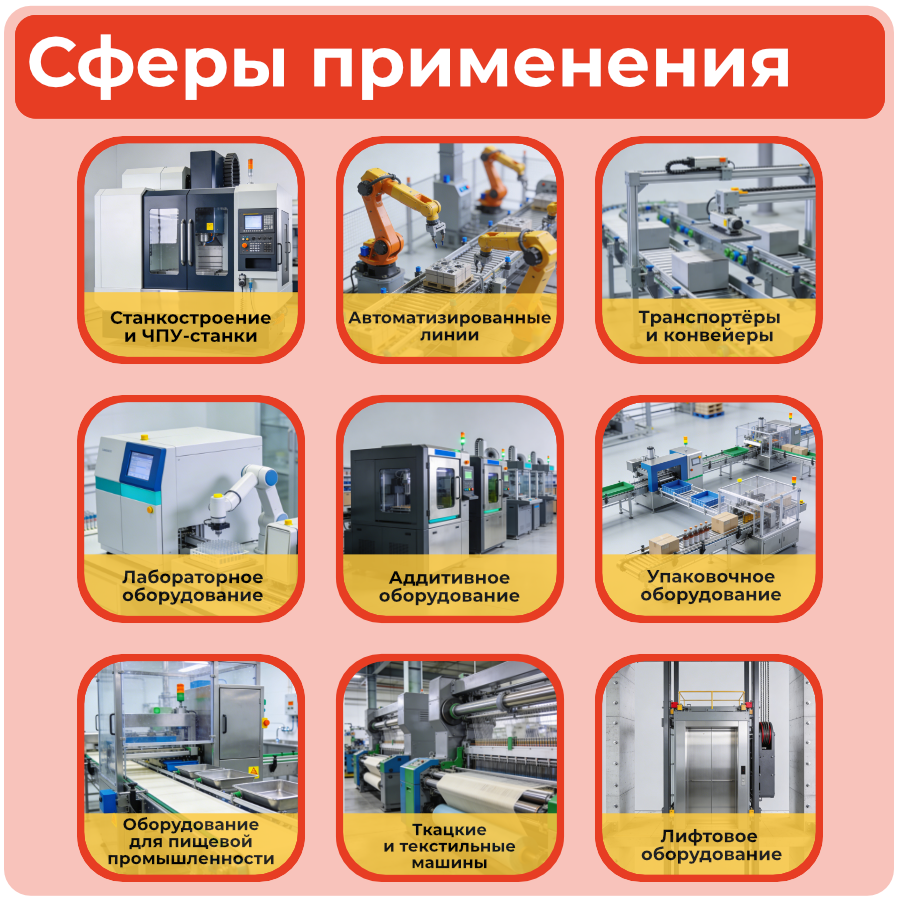 Сферы применения

Станкостроение и ЧПУ-станки

Автоматизированные линии

Транспортёры и конвейеры

Лабораторное оборудование

Аддитивное оборудование

Упаковочное оборудование

Оборудование для пищевой промышленности

Ткацкие и текстильные машины

Лифтовое оборудование