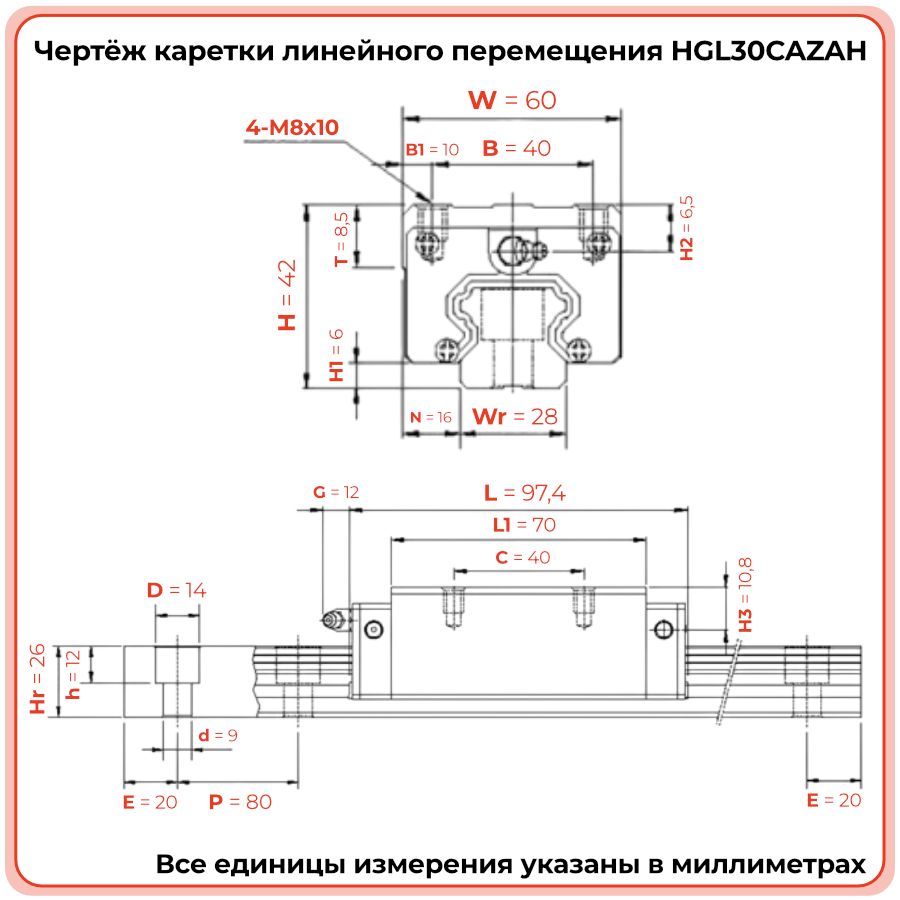 Чертёж каретки линейного перемещения HGL30CAZAH

W = 60
4-M8x10
B1 = 10
B = 40
T = 8,5
H2 = 6,5
H = 42
H1 = 6
N = 16
Wr = 28

G = 12
L = 97,4
L1 = 70
C = 40
H3 = 10,8
D = 14
Hr = 26
h = 12
d = 9
E = 20
P = 80
E = 20

Все единицы измерения указаны в миллиметрах