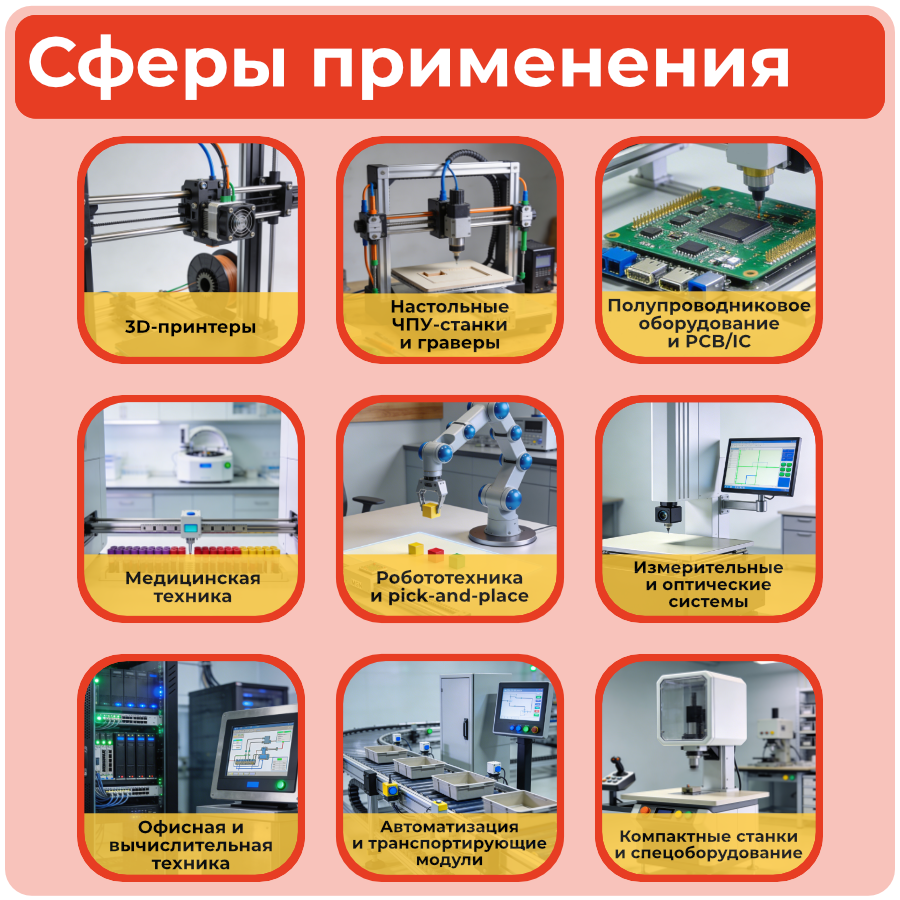 Сферы применения

3D-принтеры

Настольные ЧПУ-станки и граверы

Полупроводниковое оборудование и PCB/IC

Медицинская техника

Робототехника и pick-and-place

Измерительные и оптические системы

Офисная и вычислительная техника

Автоматизация и транспортирующие модули

Компактные станки и спецоборудование