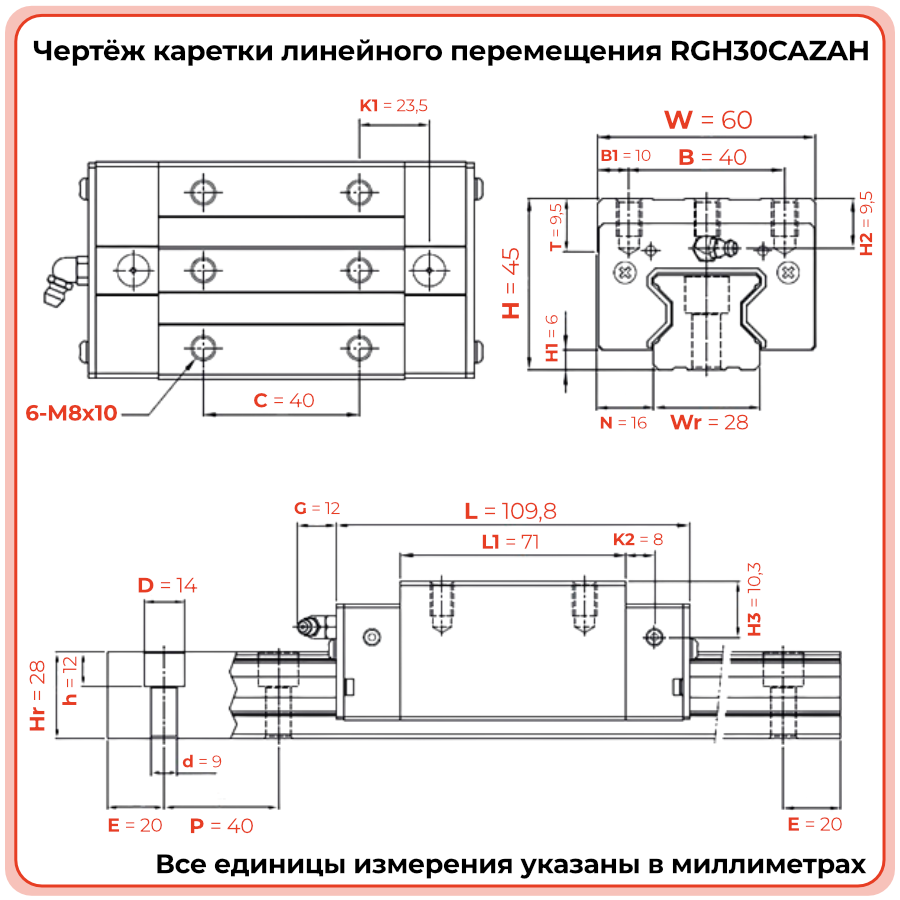 Чертёж каретки линейного перемещения RGH30CAZAH

K1 = 23,5

6-M8x10

C = 40

W = 60

B1 = 10

B = 40

T = 9,5

H2 = 9,5

H = 45

H1 = 6

N = 16

Wr = 28

G = 12

L = 109,8

L1 = 71

K2 = 8

H3 = 10,3

D = 14

Hr = 28

h = 12

d = 9

E = 20

P = 40

E = 20

Все единицы измерения указаны в миллиметрах