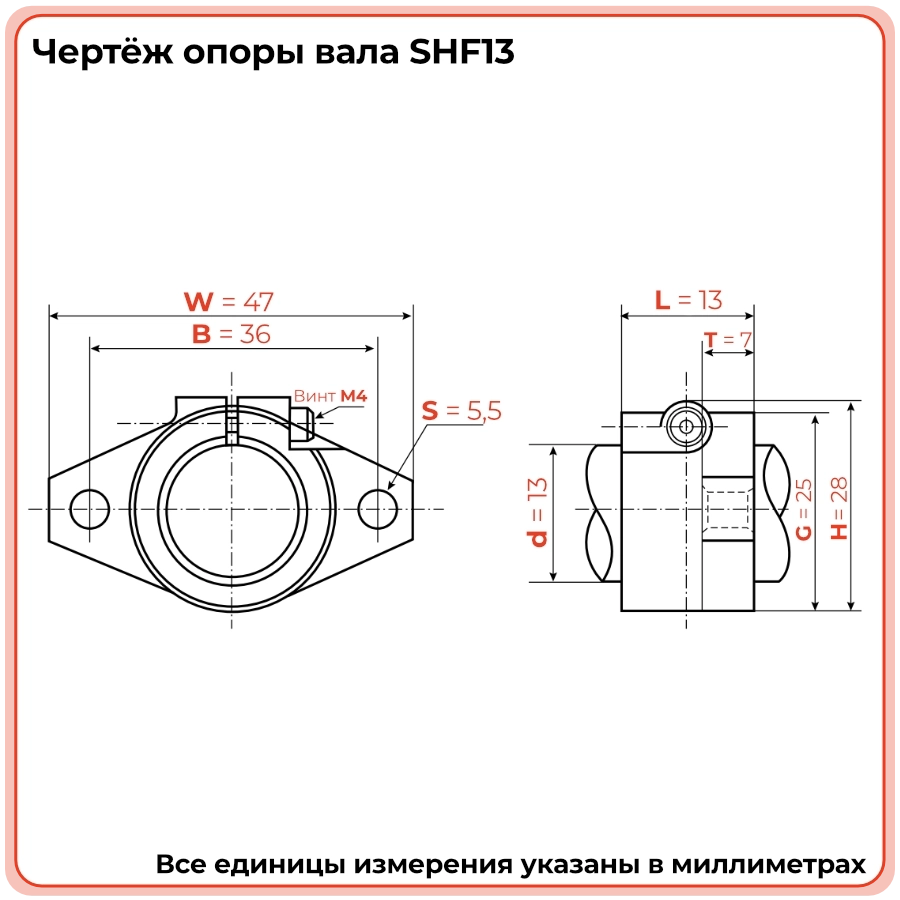 Чертёж опоры вала SHF13

W = 47

B = 36

Винт M4

S = 5,5

L = 13

T = 7

d = 13

G = 25

H = 28

Все единицы измерения указаны в миллиметрах