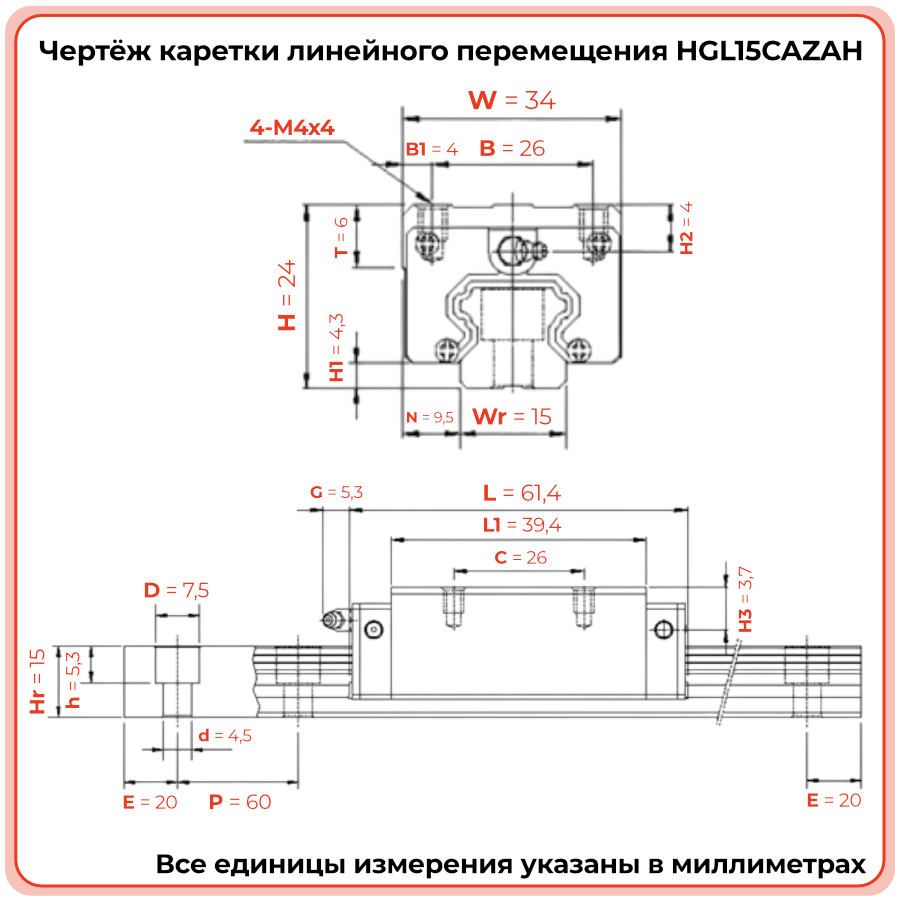 Чертёж каретки линейного перемещения HGL15CAZAH

W = 34

4-M4x4

B1 = 4

B = 26

T = 6

H2 = 4

H = 24

H1 = 4,3

N = 9,5

Wr = 15

G = 5,3

L = 61,4

L1 = 39,4

C = 26

H3 = 3,7

D = 7,5

Hr = 15

h = 5,3

d = 4,5

E = 20

P = 60

E = 20

Все единицы измерения указаны в миллиметрах