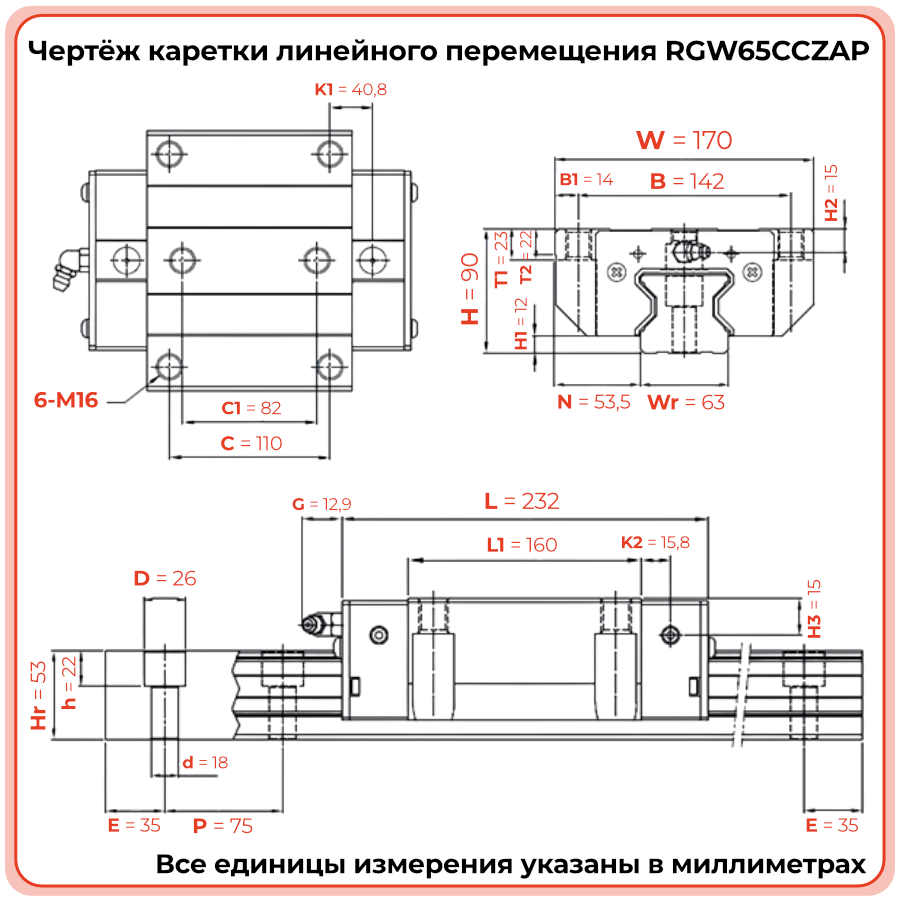 Чертёж каретки линейного перемещения RGW65CCZAP

K1 = 40,8

6-M16

C1 = 82

C = 110

W = 170

B1 = 14

B = 142

H2 = 15

H = 90

T1 = 23

T2 = 22

H1 = 12

N = 53,5

Wr = 63

G = 12,9

L = 232

L1 = 160

K2 = 15,8

H3 = 15

D = 26

Hr = 53

h = 22

d = 18

E = 35

P = 75

E = 35

Все единицы измерения указаны в миллиметрах