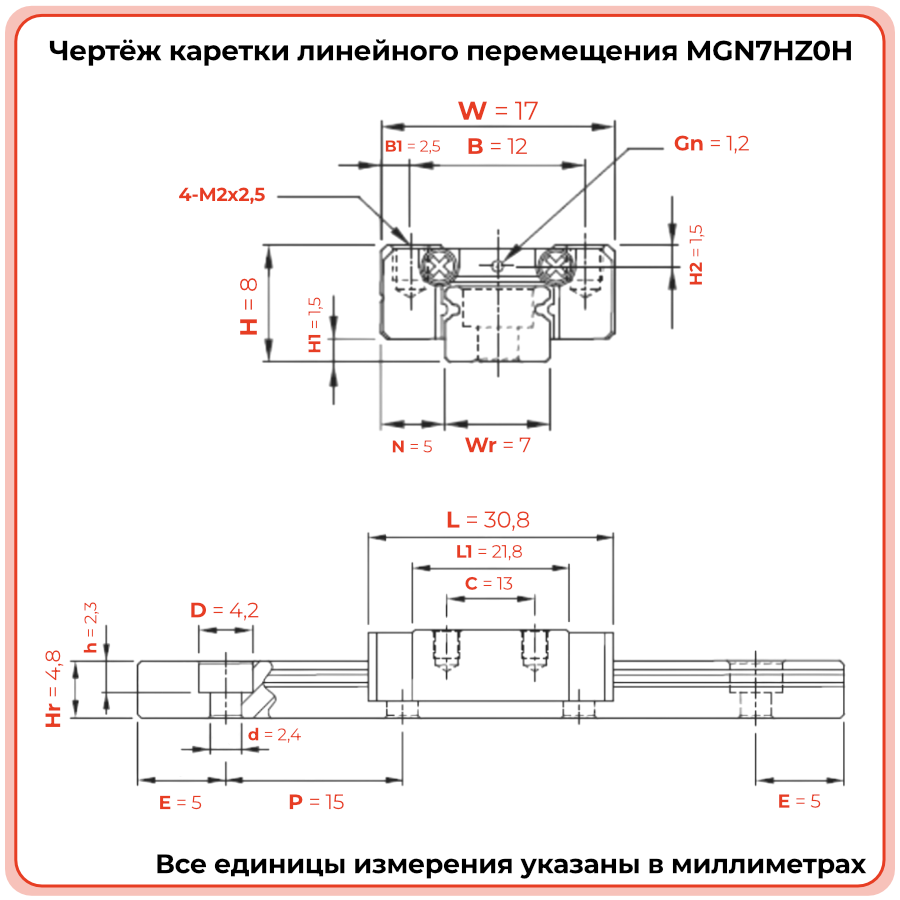 Чертёж каретки линейного перемещения MGN7HZ0H

W = 17
B1 = 2,5
B = 12
Gn = 1,2
4-M2x2,5
H2 = 1,5
H = 8
H1 = 1,5
N = 5
Wr = 7

L = 30,8
L1 = 21,8
C = 13
D = 4,2
h = 2,3
Hr = 4,8
d = 2,4
E = 5
P = 15
E = 5

Все единицы измерения указаны в миллиметрах