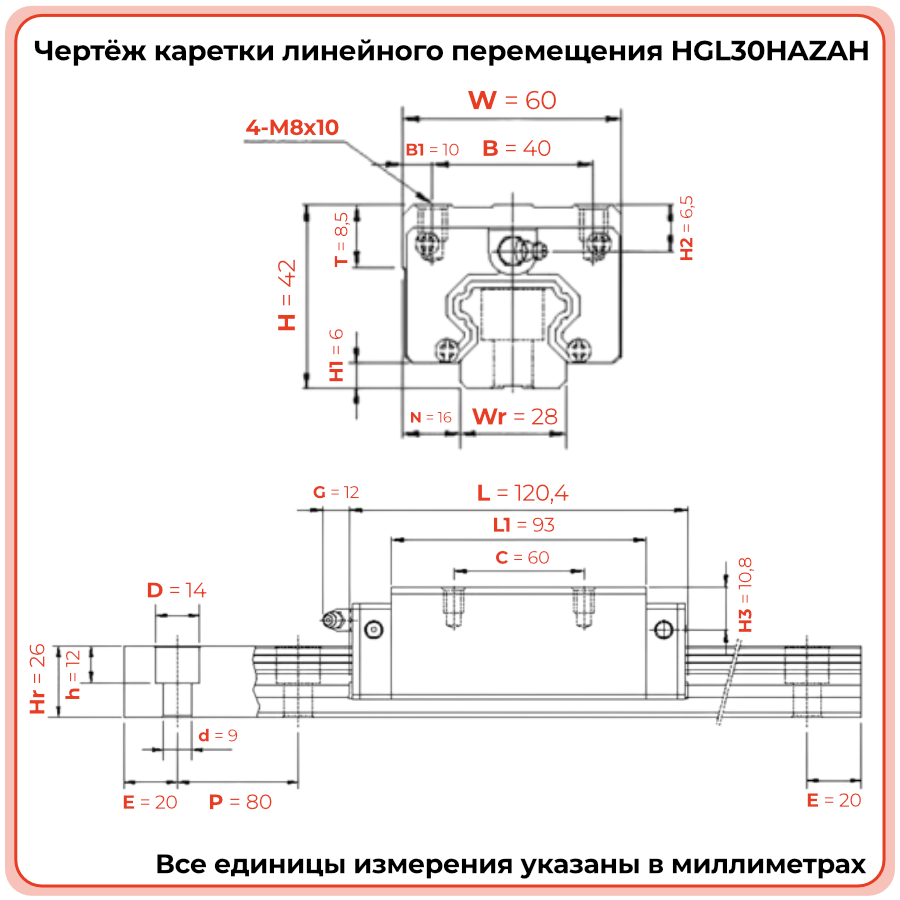 Чертёж каретки линейного перемещения HGL30HAZAH

W = 60
4-M8x10
B1 = 10
B = 40
T = 8,5
H2 = 6,5
H = 42
H1 = 6
N = 16
Wr = 28

G = 12
L = 120,4
L1 = 93
C = 60
D = 14
H3 = 10,8
Hr = 26
h = 12
d = 9
E = 20
P = 80
E = 20

Все единицы измерения указаны в миллиметрах