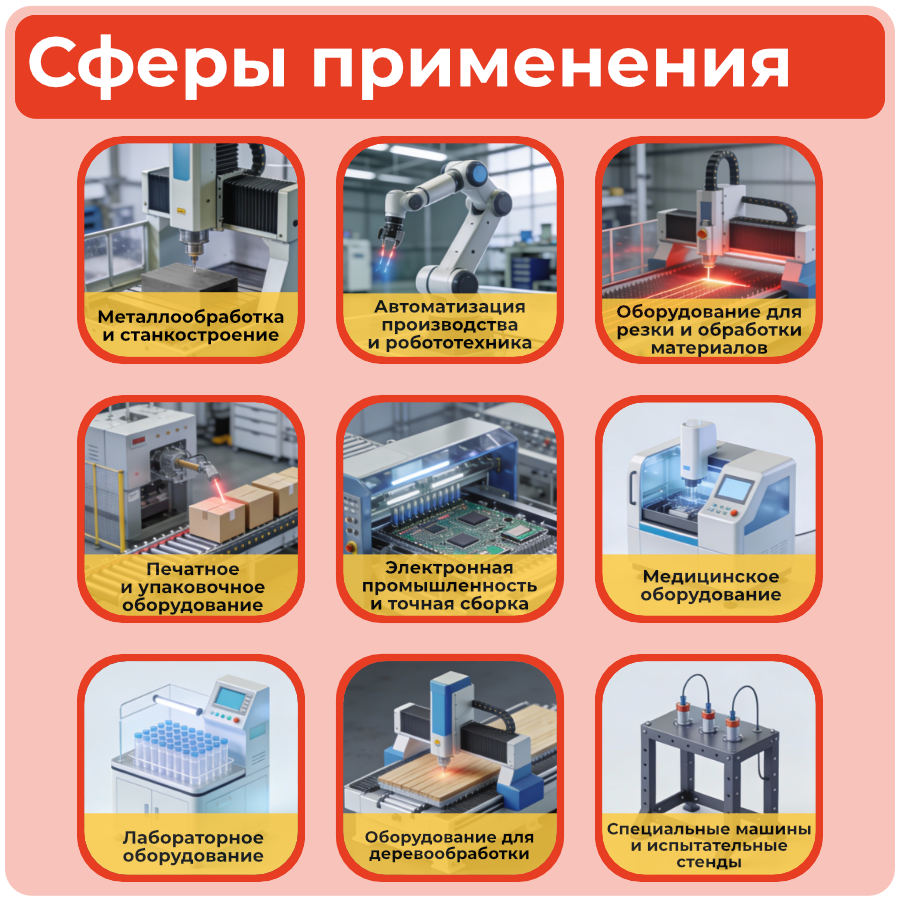 Сферы применения

Металлообработка и станкостроение

Автоматизация производства и робототехника

Оборудование для резки и обработки материалов

Печатное и упаковочное оборудование

Электронная промышленность и точная сборка

Медицинское оборудование

Лабораторное оборудование

Оборудование для деревообработки

Специальные машины и испытательные стенды