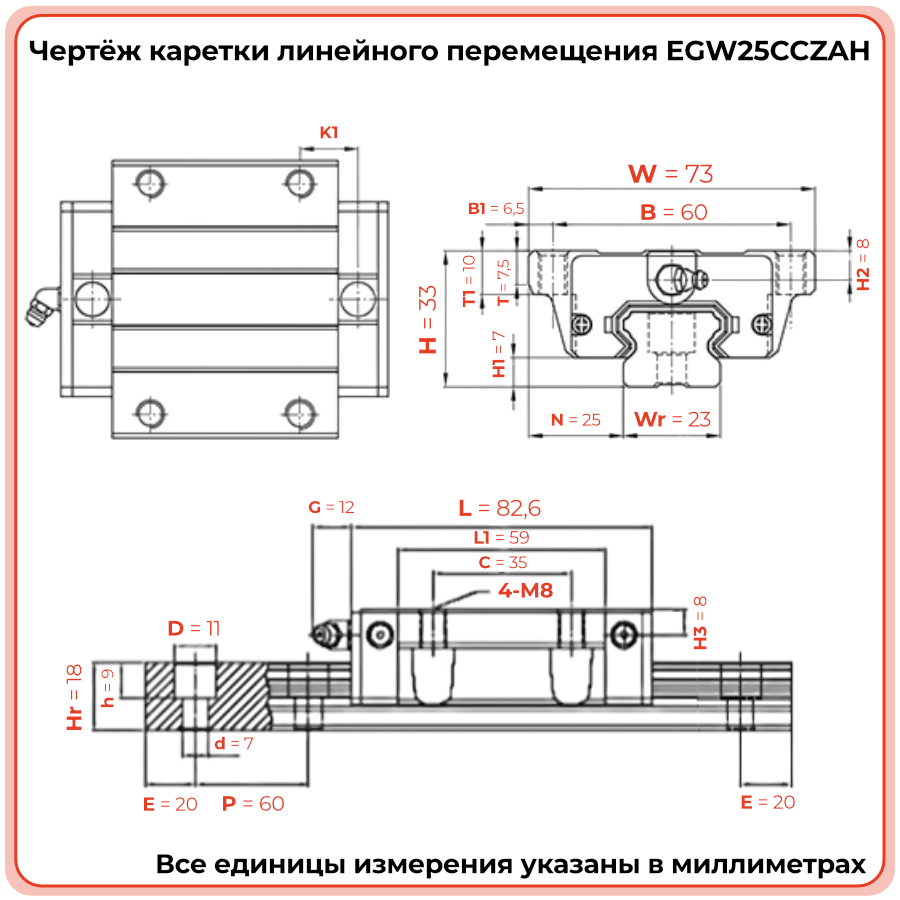 Чертёж каретки линейного перемещения EGW25CCZAH

K1

W = 73

B1 = 6,5

B = 60

H2 = 8

T1 = 10

T = 7,5

H = 33

H1 = 7

N = 25

Wr = 23

G = 12

L = 82,6

L1 = 59

C = 35

4-M8

H3 = 8

D = 11

Hr = 18

h = 9

d = 7

E = 20

P = 60

E = 20

Все единицы измерения указаны в миллиметрах